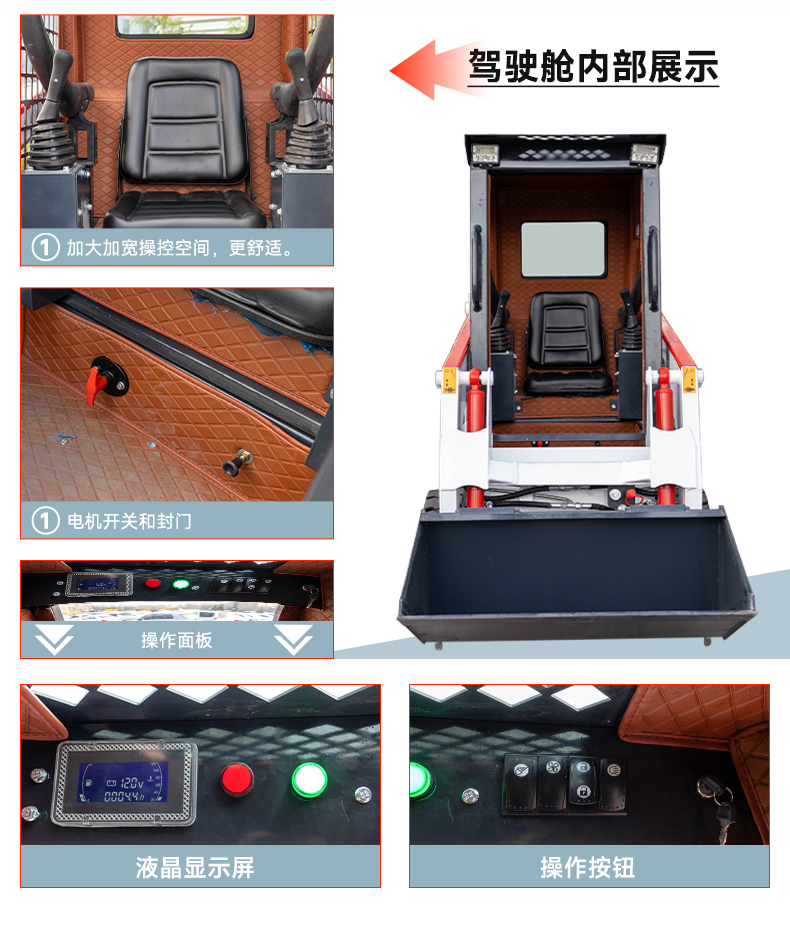 驾驶舱内部展示

① 加大加宽操控空间，更舒适。

① 电机开关和封门

操作面板

120V
00044h

液晶显示屏

操作按钮